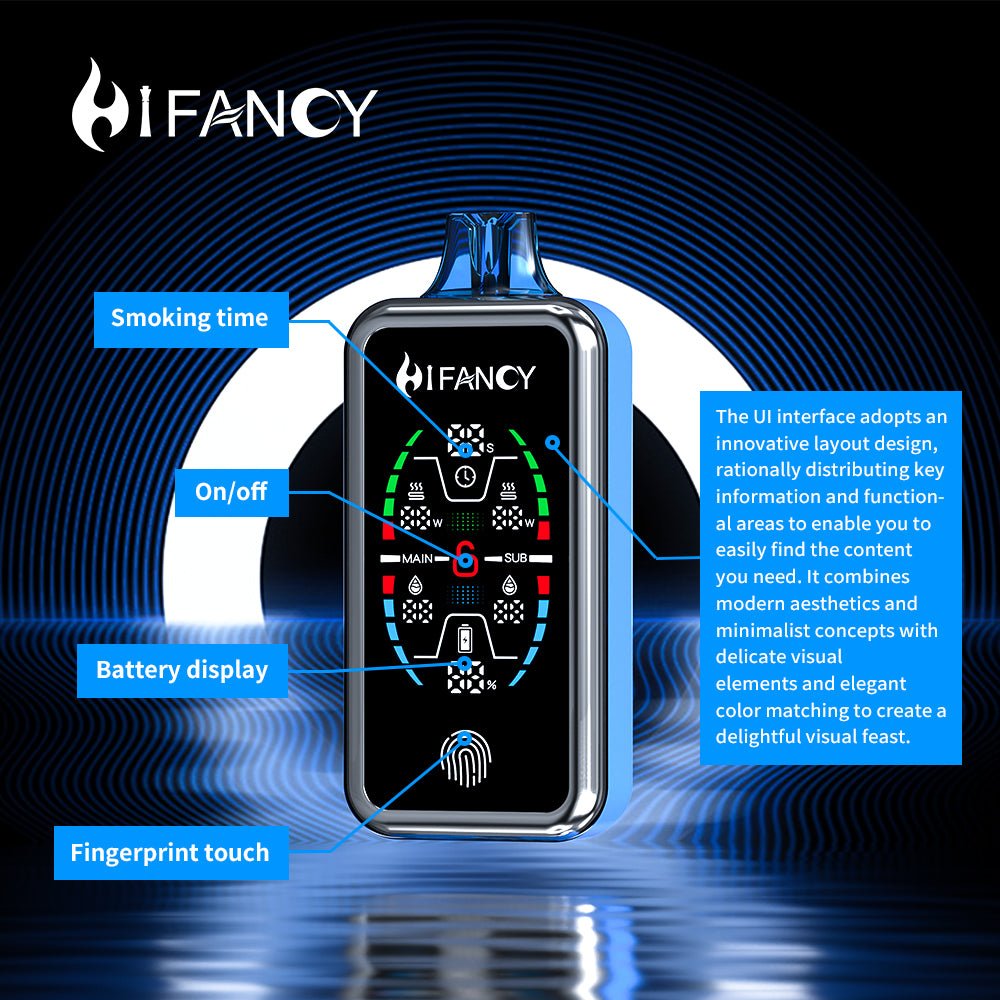 HIFANCY

Smoking time

On/off

Battery display

Fingerprint touch

HIFANCY

S

W

W

MAIN

SUB

%

The UI interface adopts an innovative layout design, rationally distributing key information and functional areas to enable you to easily find the content you need. It combines modern aesthetics and minimalist concepts with delicate visual elements and elegant color matching to create a delightful visual feast.